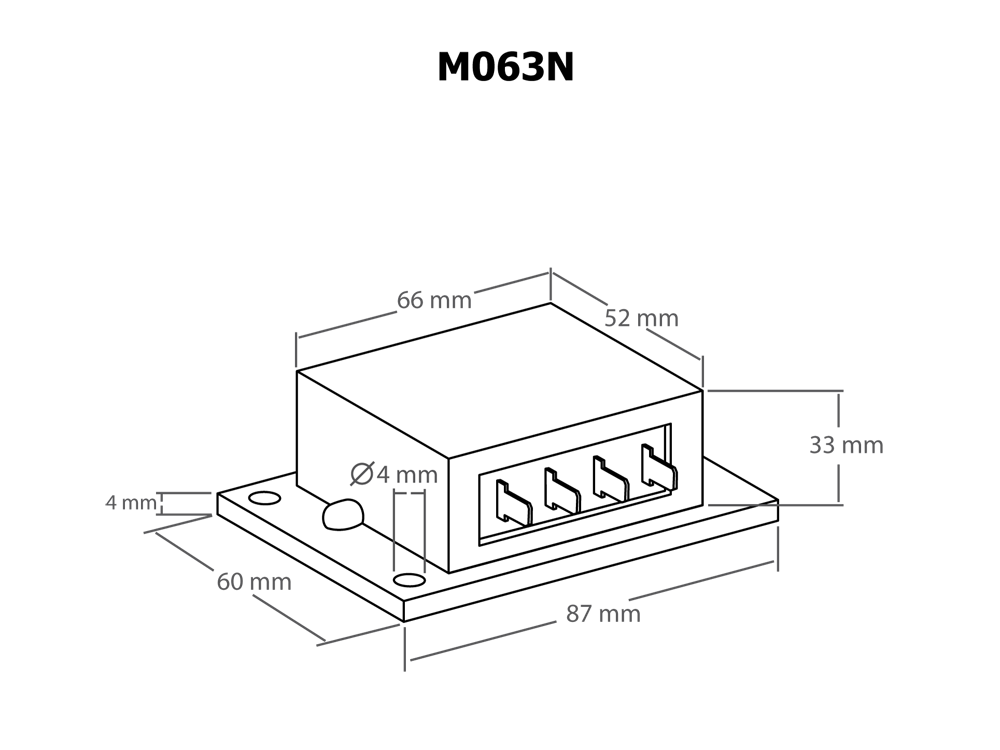 M063N

66 mm
52 mm
33 mm
Ø4 mm
4 mm
60 mm
87 mm