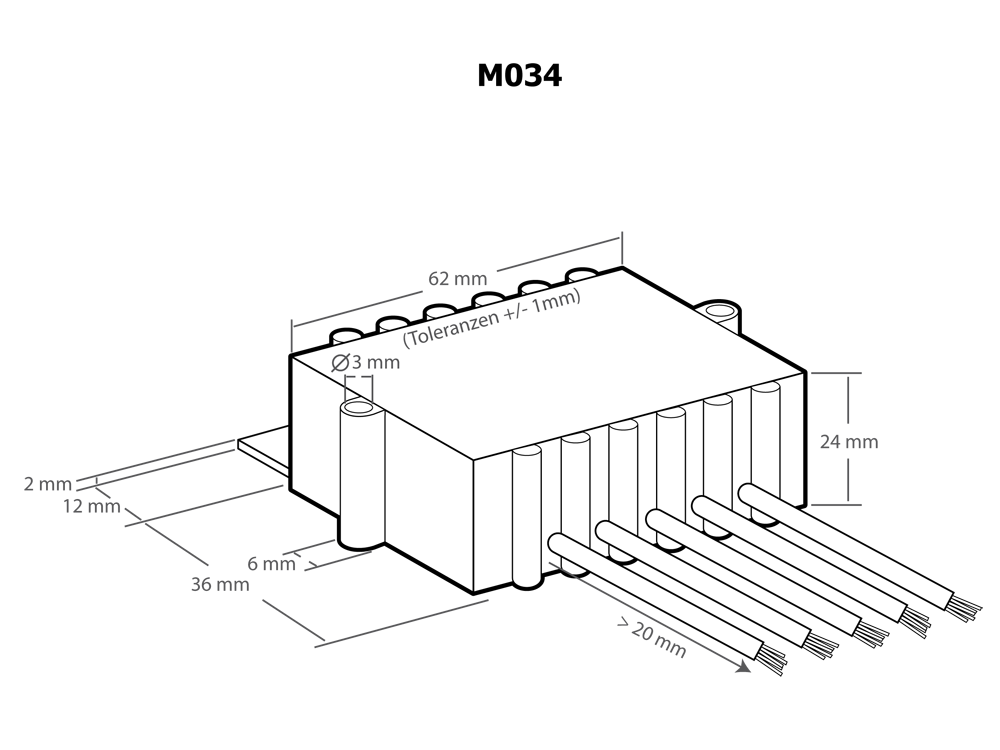 M034

62 mm

(Toleranzen +/- 1mm)

∅3 mm

24 mm

2 mm

12 mm

6 mm

36 mm

> 20 mm